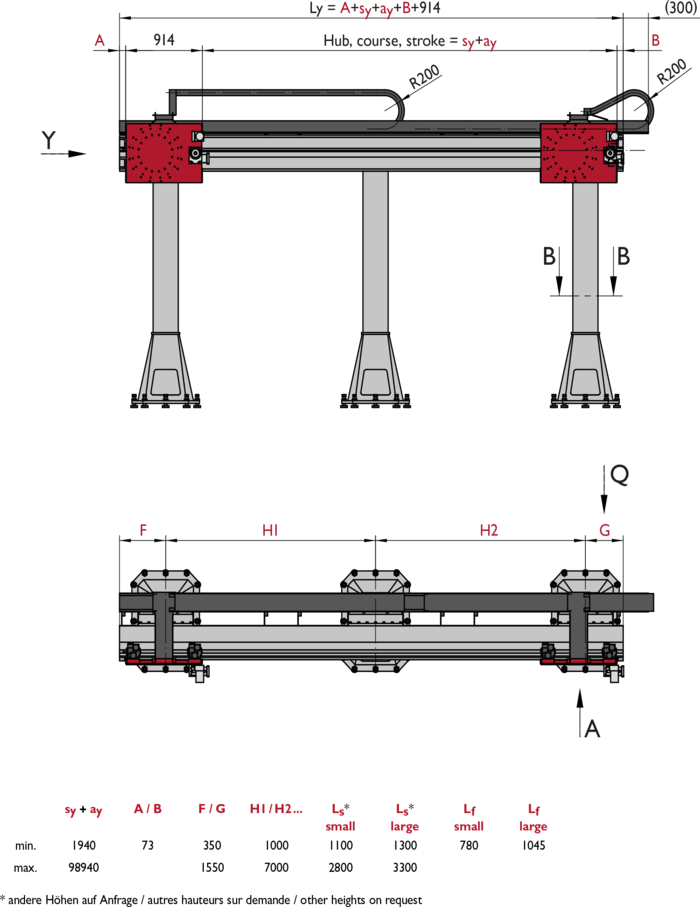 Ly = A+$s_y$+$a_y$+B+914

(300)

A

914

Hub, course, stroke = $s_y$+$a_y$

B

R200

R200

Y

B

B

Q

F

H1

H2

G

A

| | $s_y$ + $a_y$ | A / B | F / G | H1 / H2... | $L_s$* small | $L_s$* large | $L_f$ small | $L_f$ large |
|---|---|---|---|---|---|---|---|---|
| min. | 1940 | 73 | 350 | 1000 | 1100 | 1300 | 780 | 1045 |
| max. | 98940 | | 1550 | 7000 | 2800 | 3300 | | |

* andere Höhen auf Anfrage / autres hauteurs sur demande / other heights on request