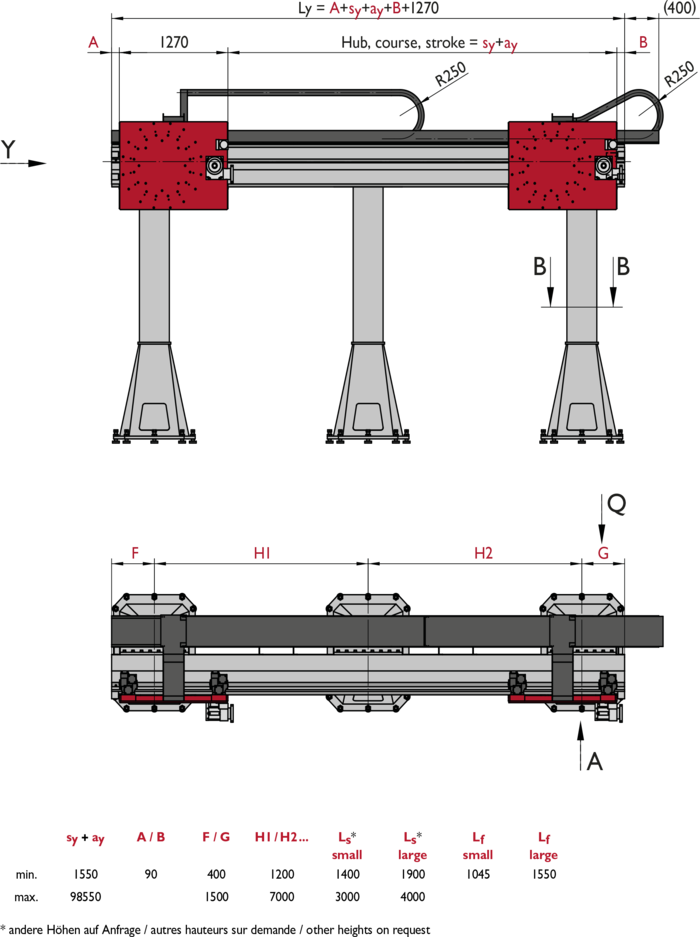 Ly = A+$s_y$+$a_y$+B+1270

(400)

A

1270

Hub, course, stroke = $s_y$+$a_y$

B

R250

R250

Y

B

B

Q

F

H1

H2

G

A

| | $s_y$ + $a_y$ | A / B | F / G | H1 / H2... | $L_s$* small | $L_s$* large | $L_f$ small | $L_f$ large |
|---|---|---|---|---|---|---|---|---|
| min. | 1550 | 90 | 400 | 1200 | 1400 | 1900 | 1045 | 1550 |
| max. | 98550 | | 1500 | 7000 | 3000 | 4000 | | |

* andere Höhen auf Anfrage / autres hauteurs sur demande / other heights on request